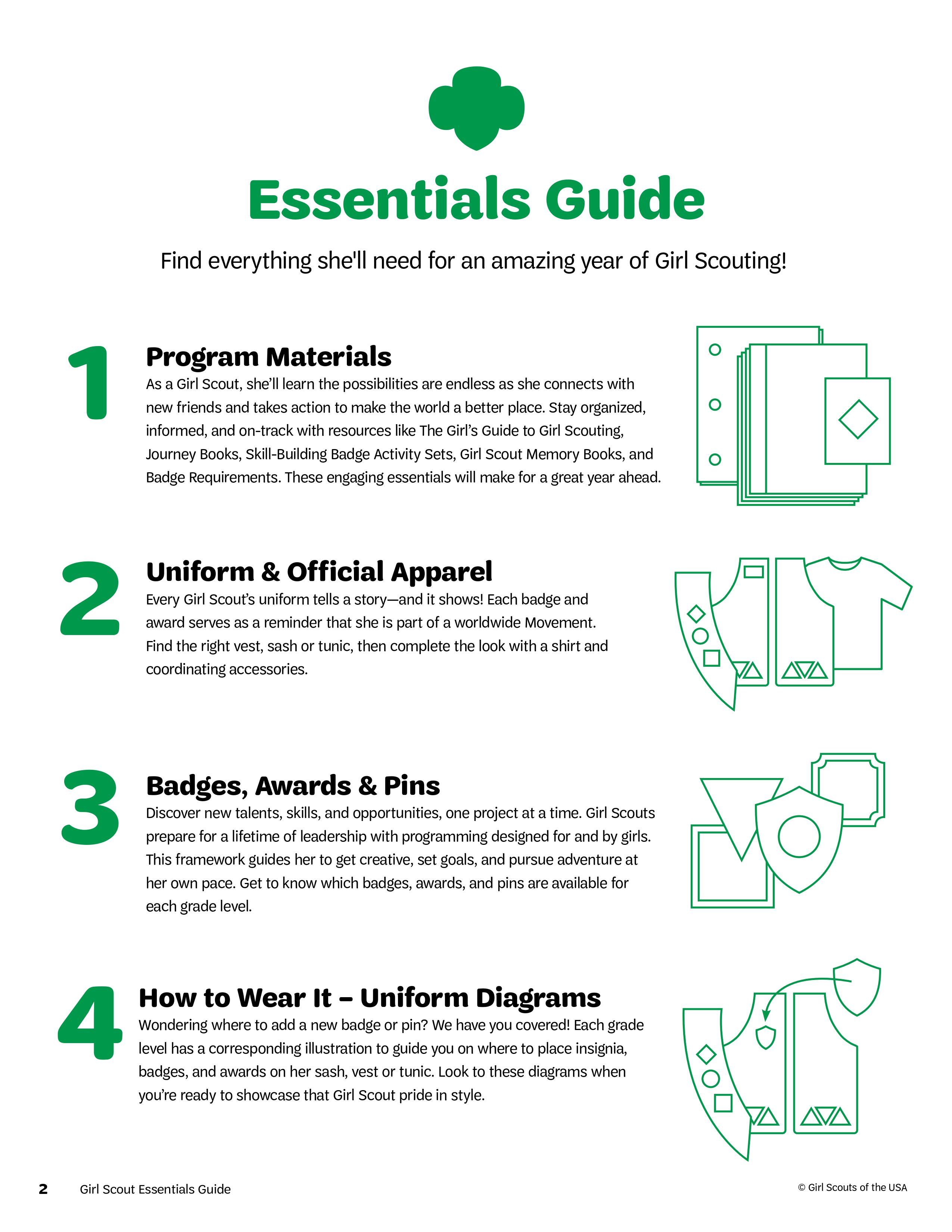 Essentials Guide

Find everything she'll need for an amazing year of Girl Scouting!

1

Program Materials

As a Girl Scout, she'll learn the possibilities are endless as she connects with new friends and takes action to make the world a better place. Stay organized, informed, and on-track with resources like The Girl's Guide to Girl Scouting, Journey Books, Skill-Building Badge Activity Sets, Girl Scout Memory Books, and Badge Requirements. These engaging essentials will make for a great year ahead.

2

Uniform & Official Apparel

Every Girl Scout's uniform tells a story—and it shows! Each badge and award serves as a reminder that she is part of a worldwide Movement. Find the right vest, sash or tunic, then complete the look with a shirt and coordinating accessories.

3

Badges, Awards & Pins

Discover new talents, skills, and opportunities, one project at a time. Girl Scouts prepare for a lifetime of leadership with programming designed for and by girls. This framework guides her to get creative, set goals, and pursue adventure at her own pace. Get to know which badges, awards, and pins are available for each grade level.

4

How to Wear It – Uniform Diagrams

Wondering where to add a new badge or pin? We have you covered! Each grade level has a corresponding illustration to guide you on where to place insignia, badges, and awards on her sash, vest or tunic. Look to these diagrams when you're ready to showcase that Girl Scout pride in style.

2 Girl Scout Essentials Guide

© Girl Scouts of the USA